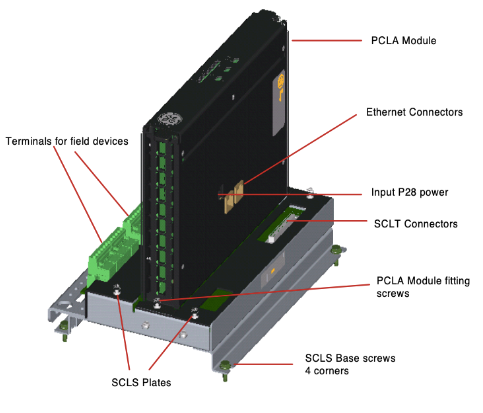 PCLA Module

Ethernet Connectors

Terminals for field devices

Input P28 power

SCLT Connectors

PCLA Module fitting screws

SCLS Base screws 4 corners

SCLS Plates